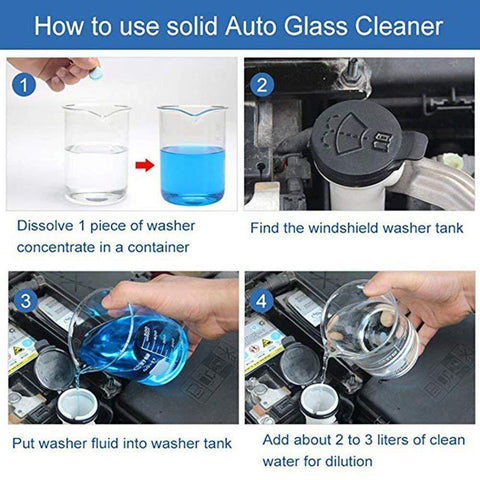 How to use solid Auto Glass Cleaner

1

Dissolve 1 piece of washer concentrate in a container

2

Find the windshield washer tank

3

Put washer fluid into washer tank

4

Add about 2 to 3 liters of clean water for dilution