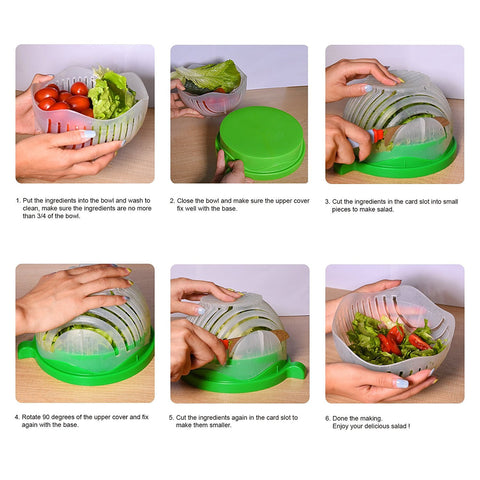 1. Put the ingredients into the bowl and wash to clean, make sure the ingredients are no more than 3/4 of the bowl.

2. Close the bowl and make sure the upper cover fix well with the base.

3. Cut the ingredients in the card slot into small pieces to make salad.

4. Rotate 90 degrees of the upper cover and fix again with the base.

5. Cut the ingredients again in the card slot to make them smaller.

6. Done the making.
Enjoy your delicious salad !