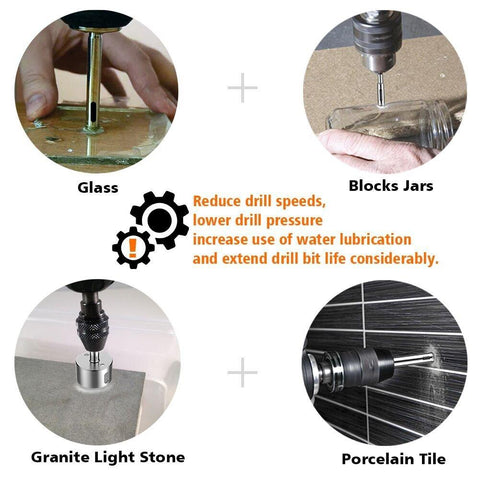 Glass

Blocks Jars

Reduce drill speeds,
lower drill pressure
increase use of water lubrication
and extend drill bit life considerably.

Granite Light Stone

Porcelain Tile