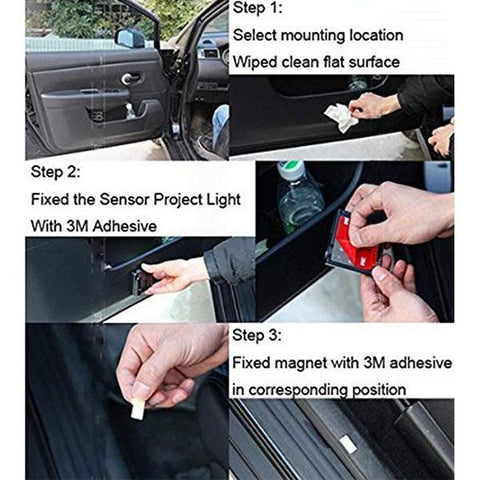 Step 1:
Select mounting location
Wiped clean flat surface

Step 2:
Fixed the Sensor Project Light
With 3M Adhesive

Step 3:
Fixed magnet with 3M adhesive
in corresponding position