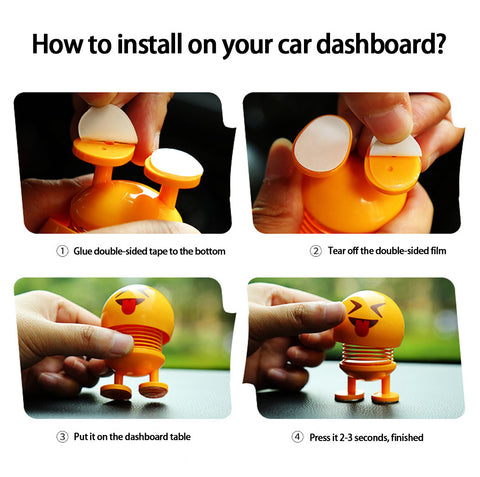 How to install on your car dashboard?

① Glue double-sided tape to the bottom

② Tear off the double-sided film

③ Put it on the dashboard table

④ Press it 2-3 seconds, finished