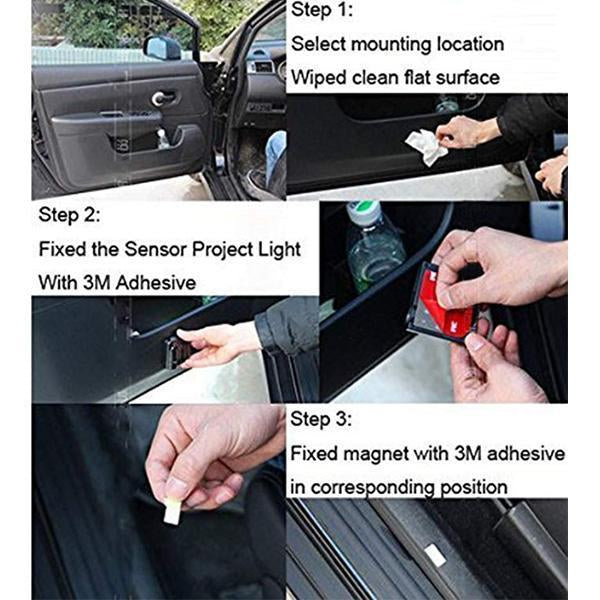 Step 1:
Select mounting location
Wiped clean flat surface

Step 2:
Fixed the Sensor Project Light
With 3M Adhesive

Step 3:
Fixed magnet with 3M adhesive
in corresponding position